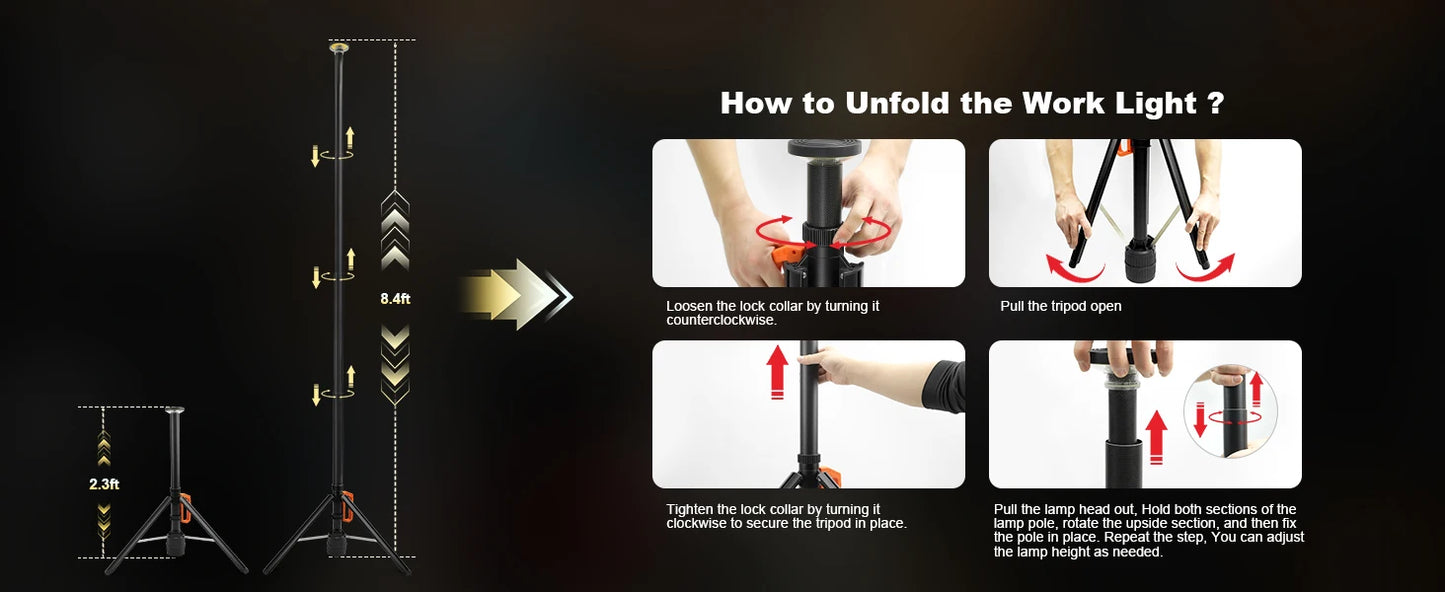 2.3ft

8.4ft

How to Unfold the Work Light ?

Loosen the lock collar by turning it counterclockwise.

Pull the tripod open

Tighten the lock collar by turning it clockwise to secure the tripod in place.

Pull the lamp head out, Hold both sections of the lamp pole, rotate the upside section, and then fix the pole in place. Repeat the step, You can adjust the lamp height as needed.