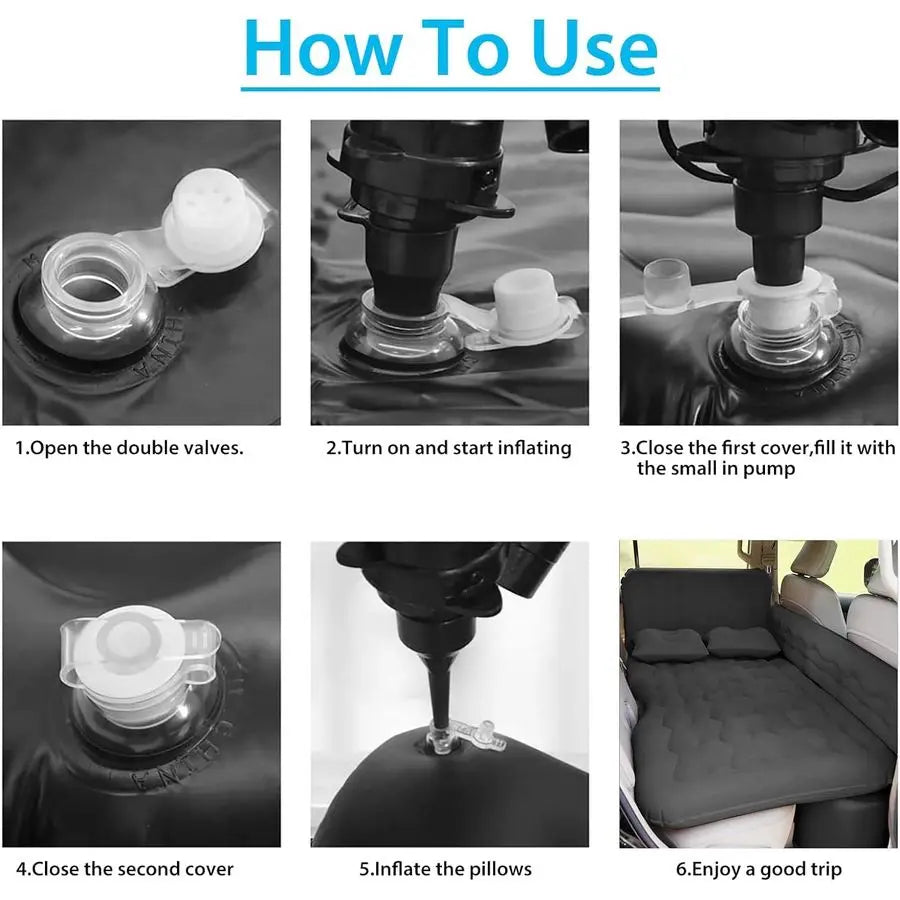 How To Use

1.Open the double valves.

2.Turn on and start inflating

3.Close the first cover,fill it with the small in pump

4.Close the second cover

5.Inflate the pillows

6.Enjoy a good trip