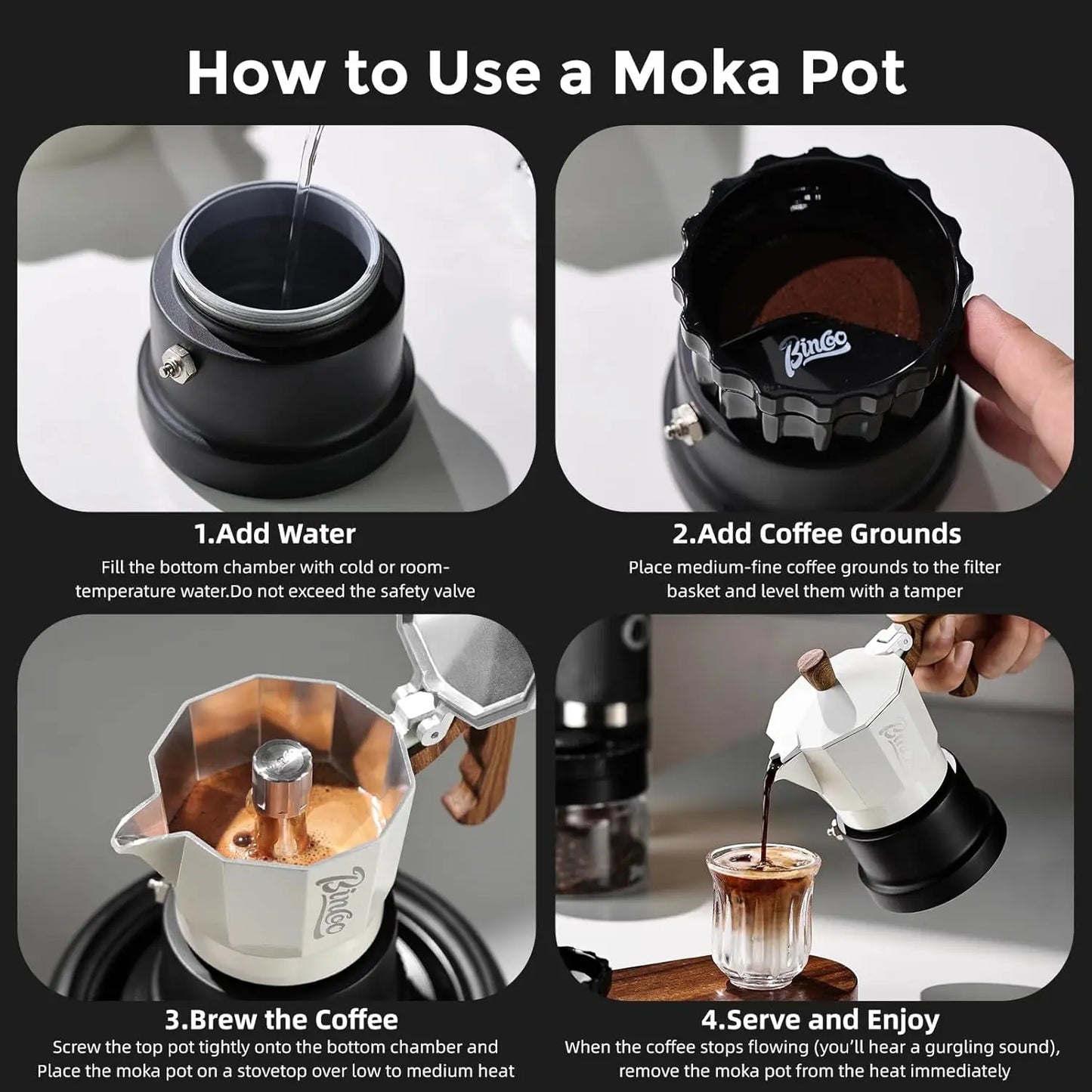 How to Use a Moka Pot

Bincoo

1.Add Water
Fill the bottom chamber with cold or room-temperature water.Do not exceed the safety valve

2.Add Coffee Grounds
Place medium-fine coffee grounds to the filter basket and level them with a tamper

Bincoo

Bincoo

3.Brew the Coffee
Screw the top pot tightly onto the bottom chamber and Place the moka pot on a stovetop over low to medium heat

4.Serve and Enjoy
When the coffee stops flowing (you'll hear a gurgling sound), remove the moka pot from the heat immediately